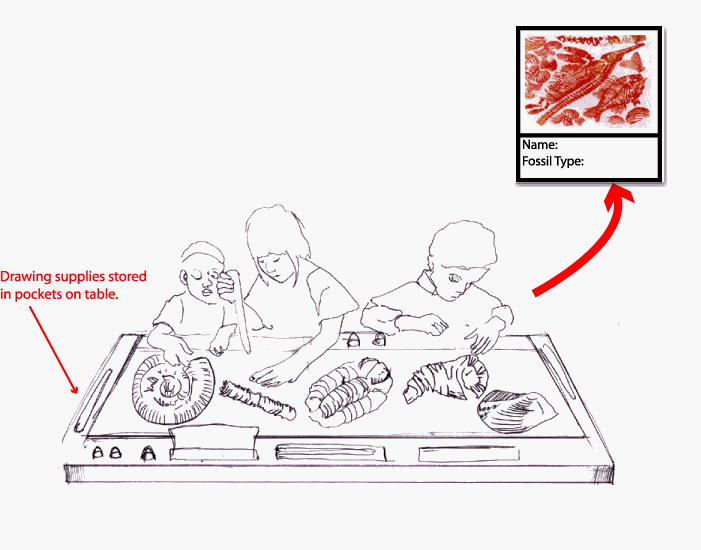 Name:
Fossil Type:

Drawing supplies stored in pockets on table.